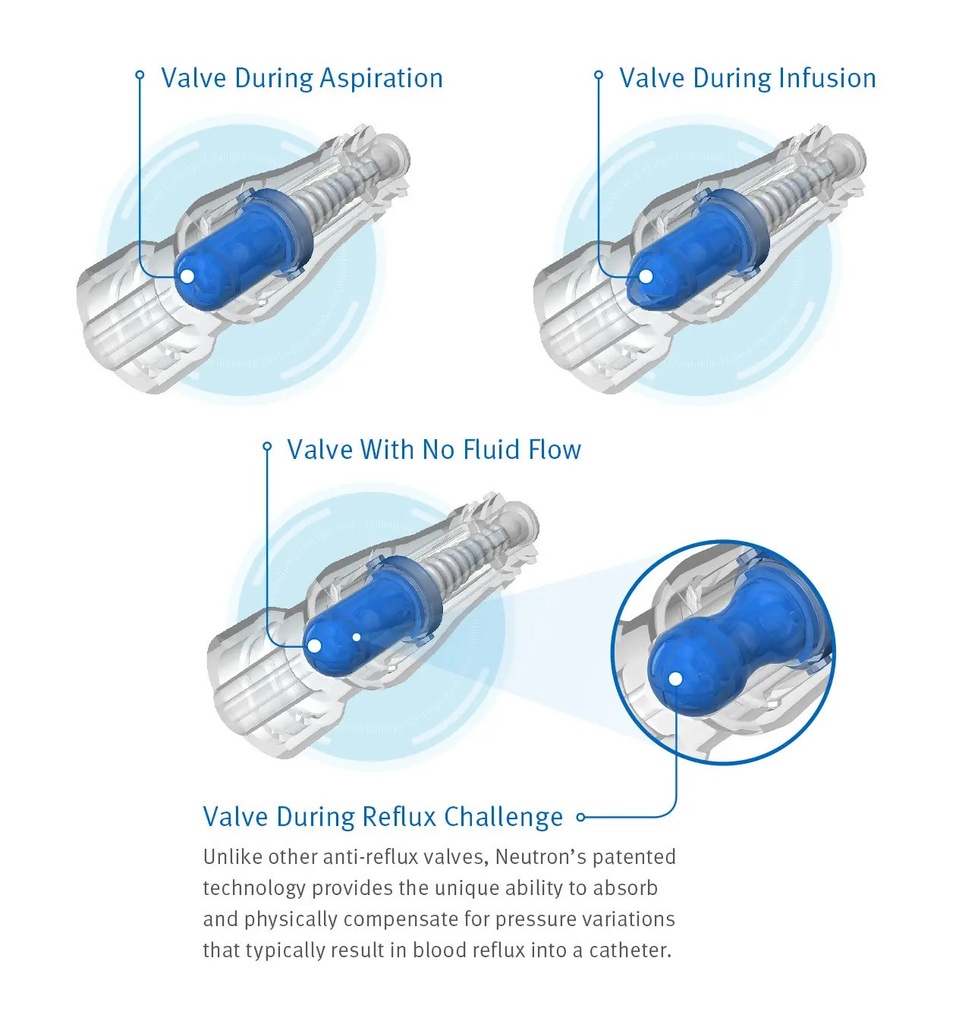 Valve During Aspiration

Valve During Infusion

Valve With No Fluid Flow

Valve During Reflux Challenge

Unlike other anti-reflux valves, Neutron's patented technology provides the unique ability to absorb and physically compensate for pressure variations that typically result in blood reflux into a catheter.